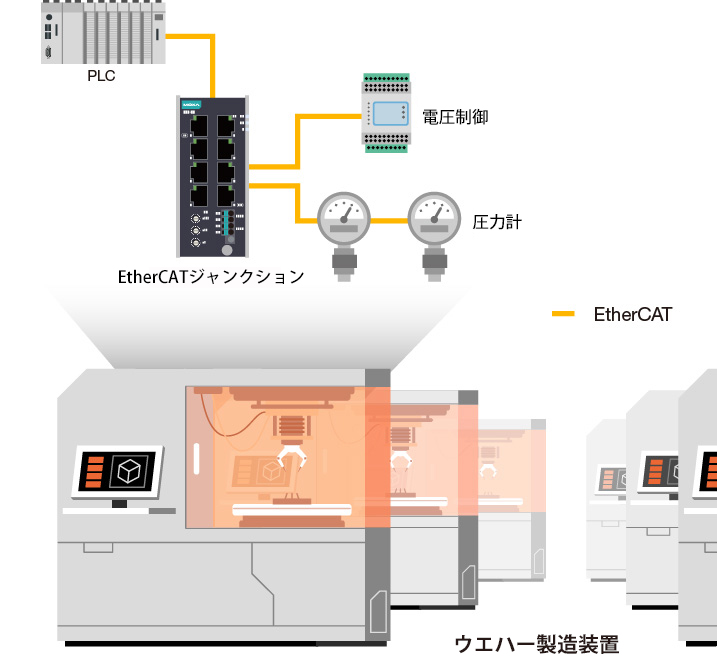 PLC

MOXA

電圧制御

圧力計

EtherCATジャンクション

EtherCAT

ウエハー製造装置